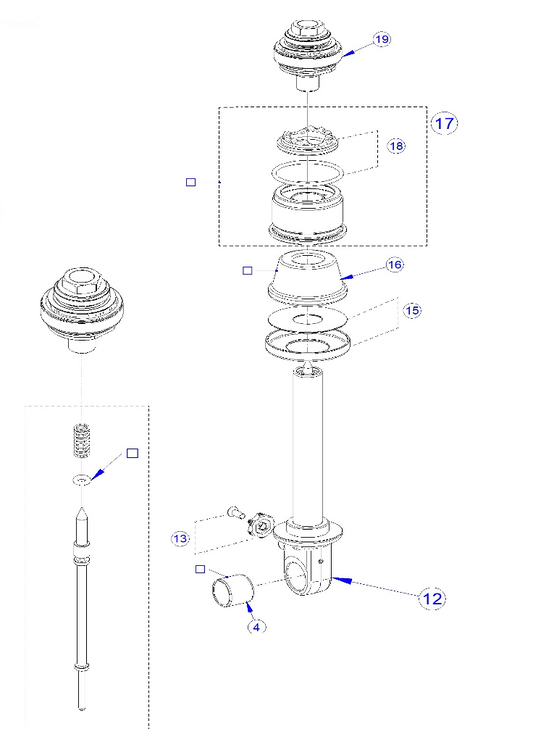 19
17
18
16
15
13
12
4